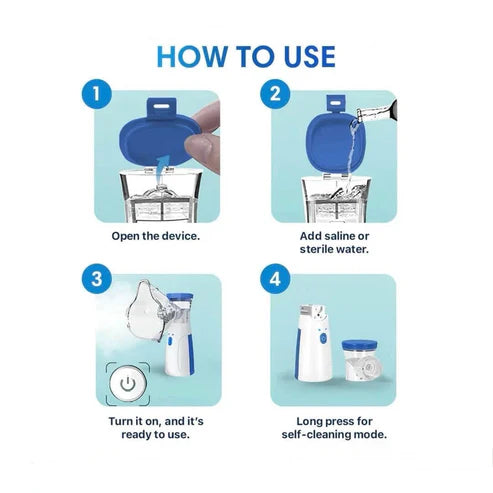 HOW TO USE

1

Open the device.

2

Add saline or sterile water.

3

Turn it on, and it's ready to use.

4

Long press for self-cleaning mode.